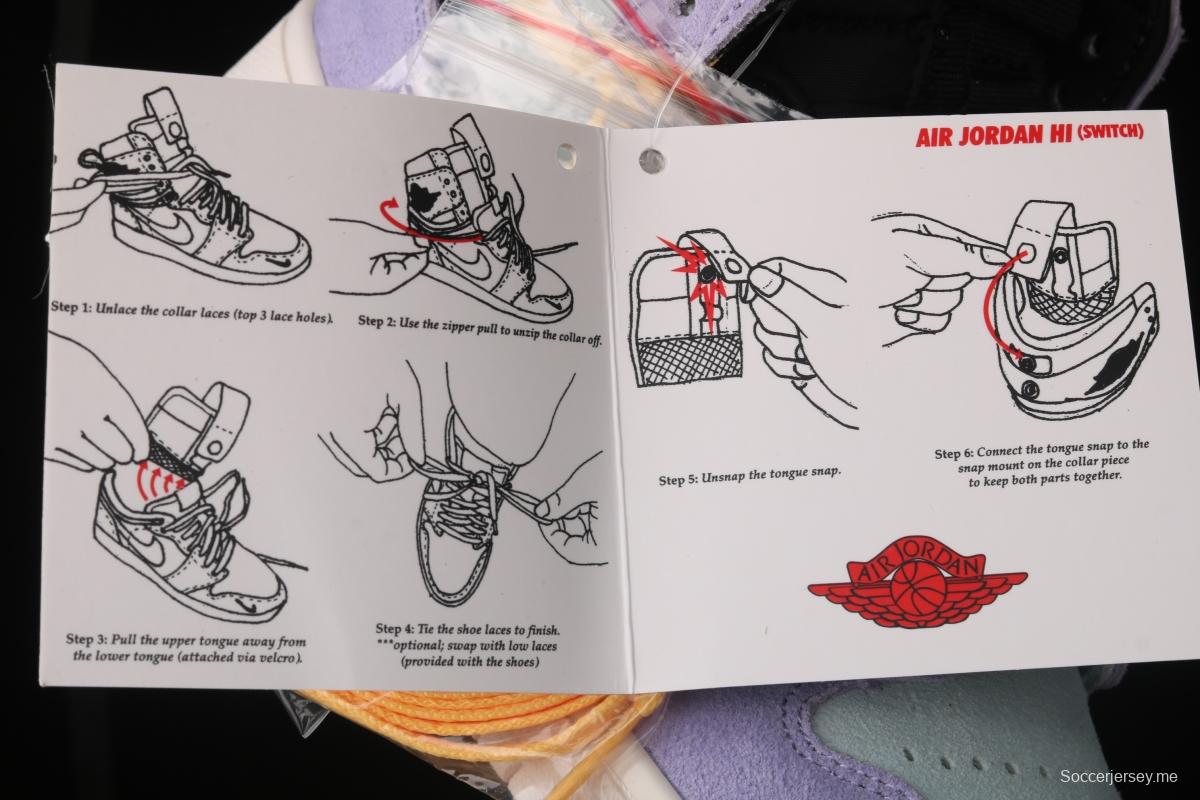 Step 1: Unlace the collar laces (top 3 lace holes).

Step 2: Use the zipper pull to unzip the collar off.

Step 3: Pull the upper tongue away from the lower tongue (attached via velcro).

Step 4: Tie the shoe laces to finish. ***optional; swap with low laces (provided with the shoes)

AIR JORDAN HI (SWITCH)

Step 5: Unsnap the tongue snap.

Step 6: Connect the tongue snap to the snap mount on the collar piece to keep both parts together.

AIR JORDAN

Soccerjersey.me